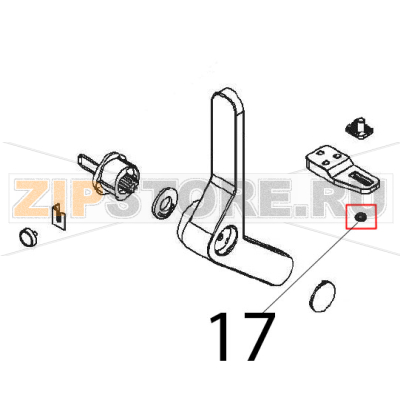 ZIPSTORE.RU

17