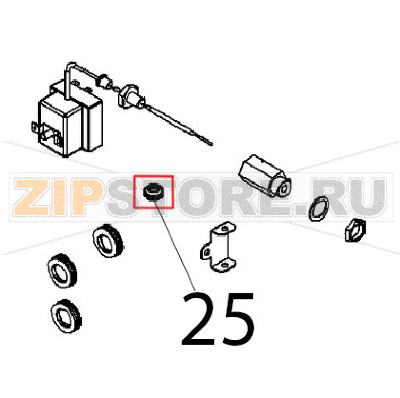 ZIPSTORE.RU

25