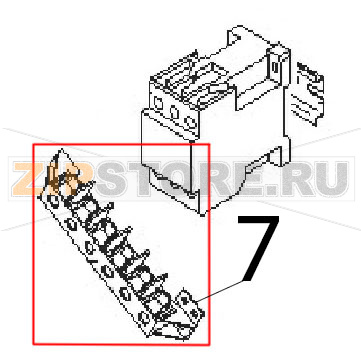 ZIPSTORE.RU

7