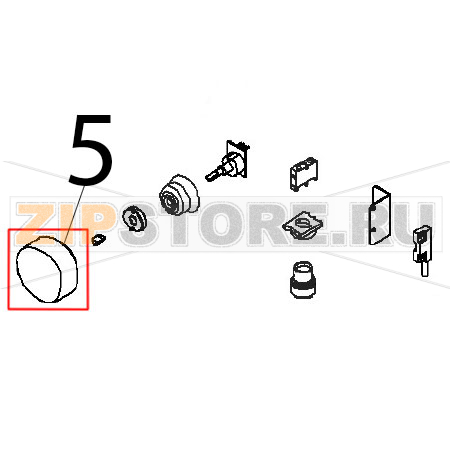 5

ZIPSTORE.RU