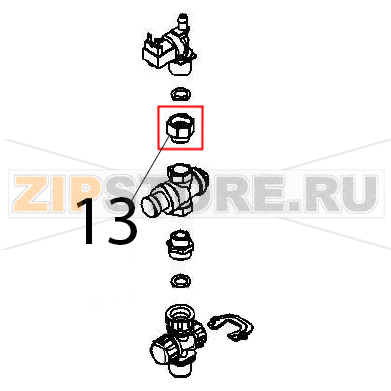 ZIPSTORE.RU

13