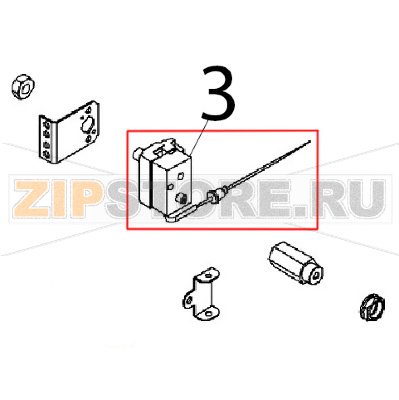 3

ZIPSTORE.RU