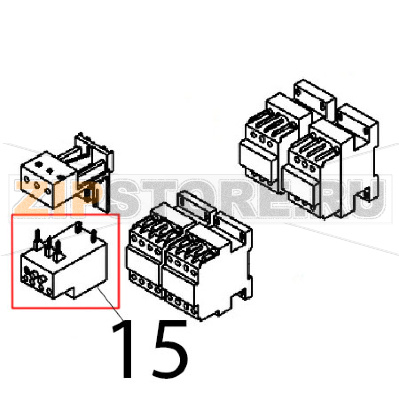 ZIPSTORE.RU

15