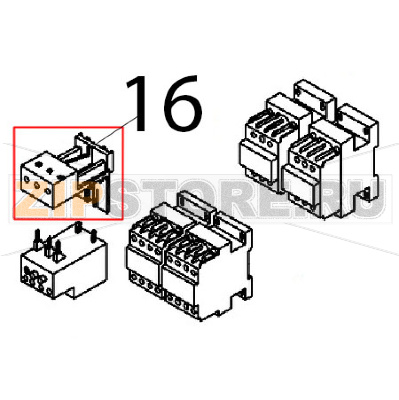 16

ZIPSTORE.RU