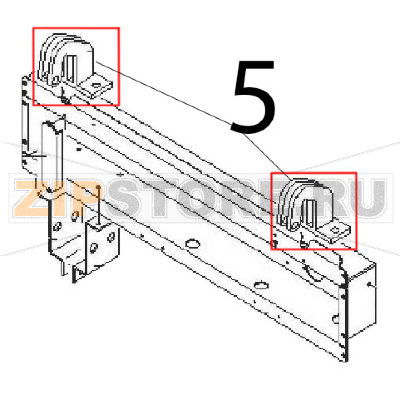 5

ZIPSTORE.RU