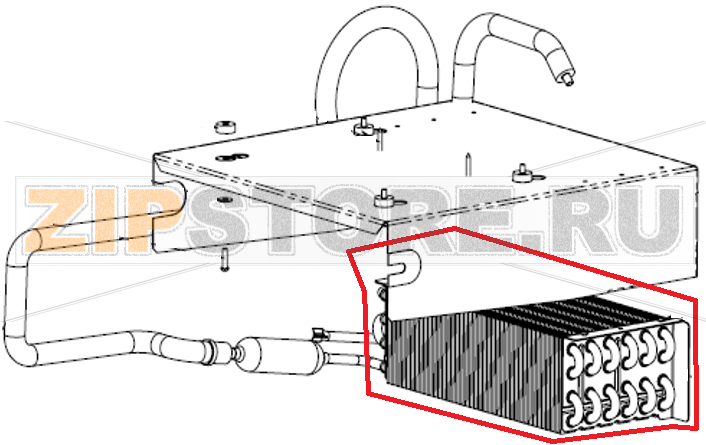 ZIPSTORE.RU