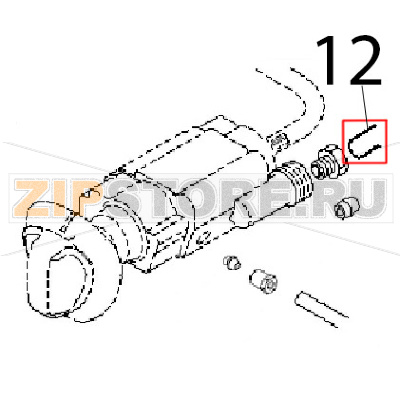 12

ZIPSTORE.RU