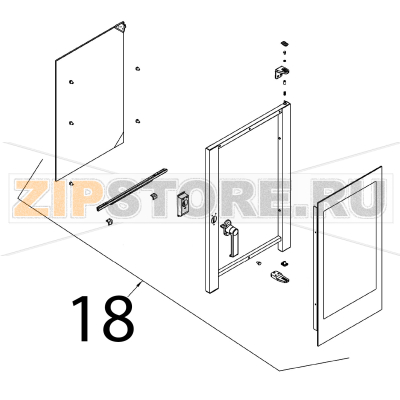 ZIPSTORE.RU

18