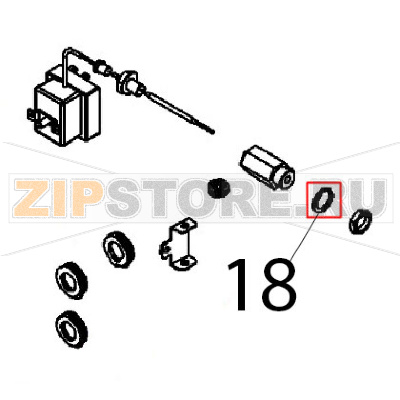 ZIPSTORE.RU

18