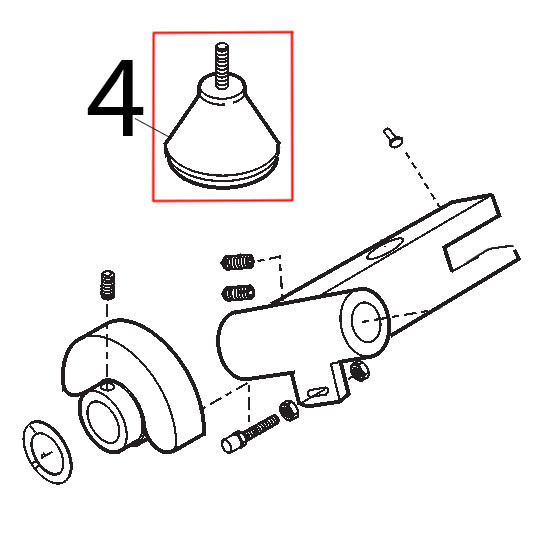 4