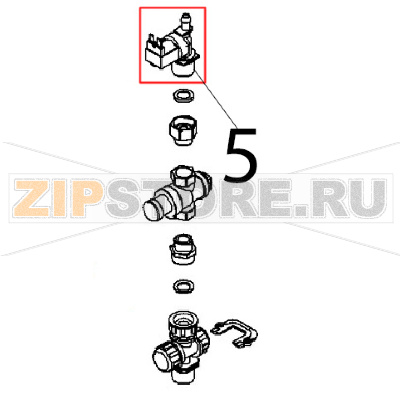 5

ZIPSTORE.RU