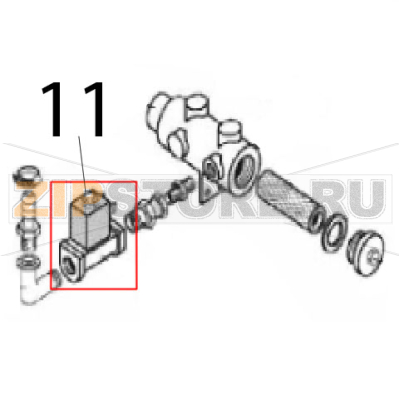 11

ZIPSTORE.RU