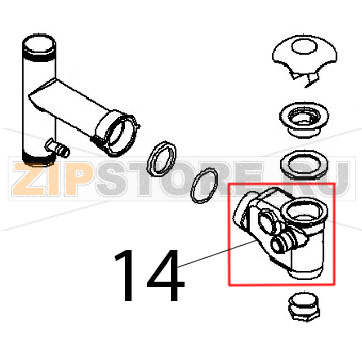 ZIPSTORE.RU

14