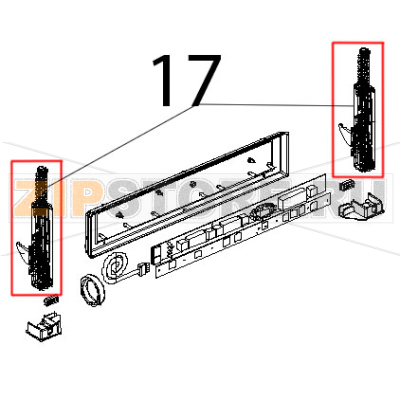 17

ZIPSTORE.RU