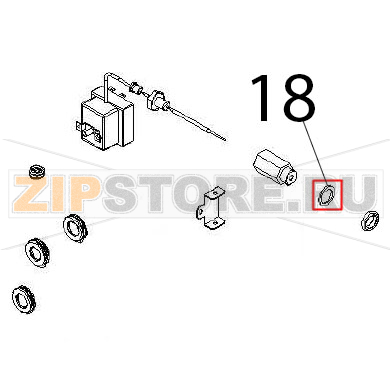 18

ZIPSTORE.RU