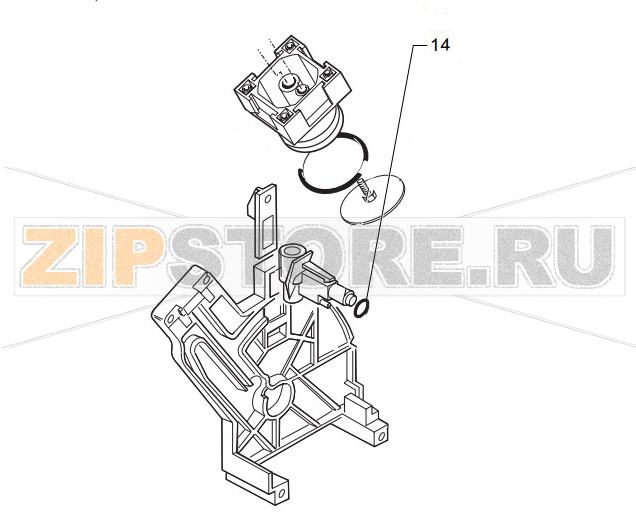 14

ZIPSTORE.RU