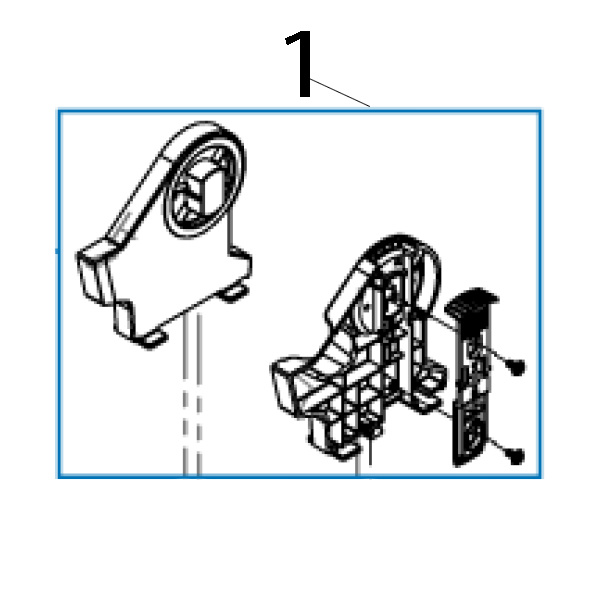 1