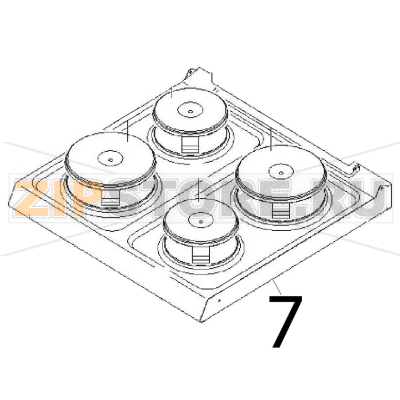 ZIPSTORE.RU

7