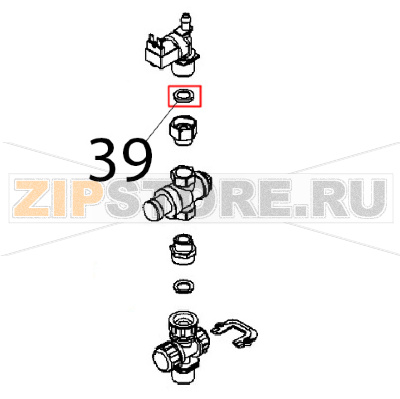 39

ZIPSTORE.RU