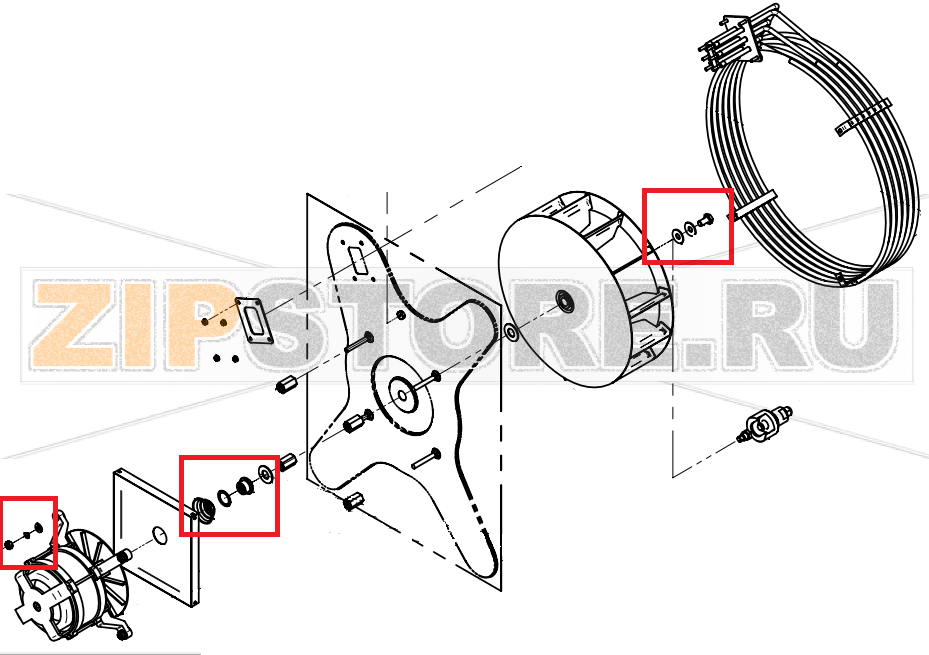 ZIPSTORE.RU