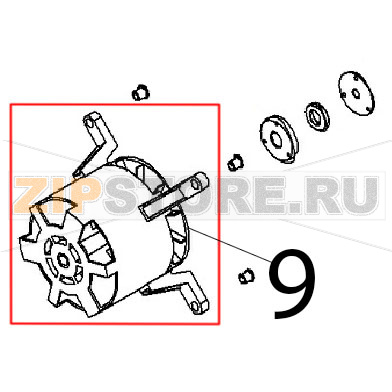 ZIPSTORE.RU

9