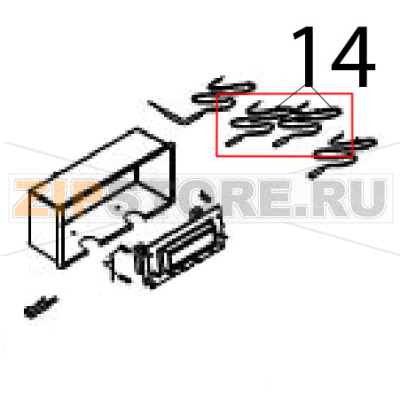 14

ZIPSTORE.RU