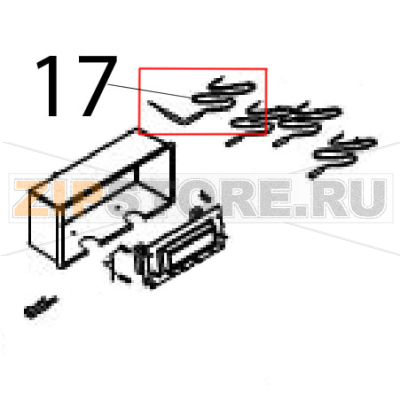 17

ZIPSTORE.RU