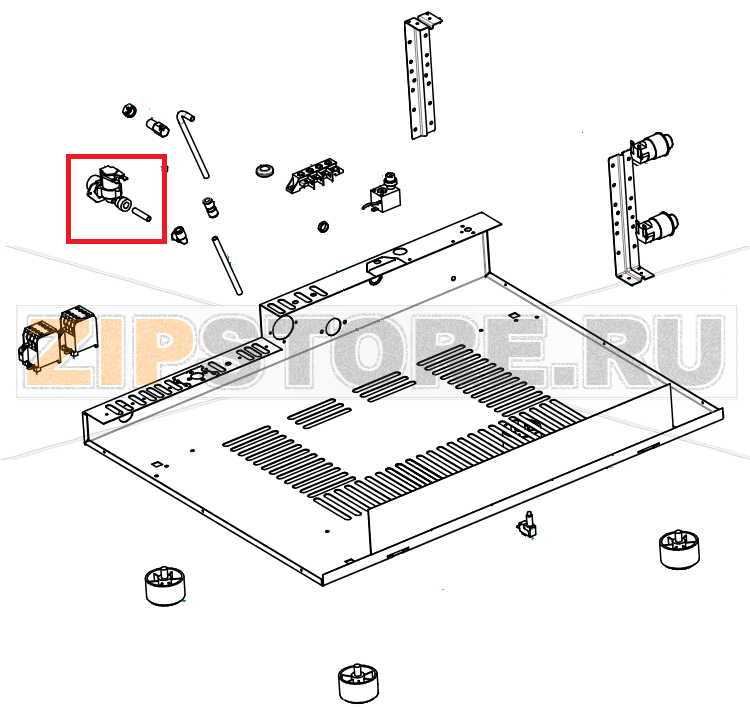 ZIPSTORE.RU