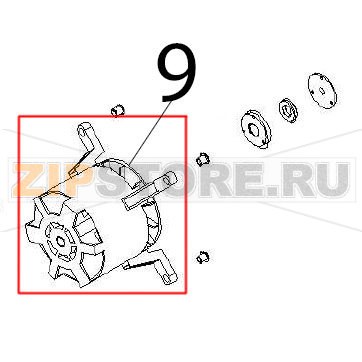 9

ZIPSTORE.RU