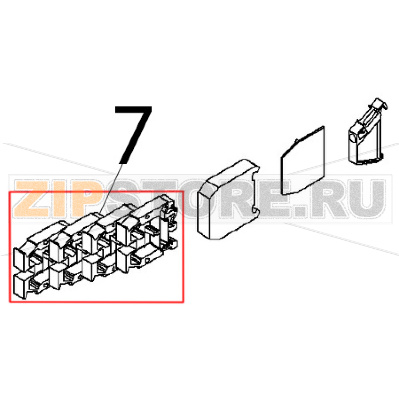 7

ZIPSTORE.RU