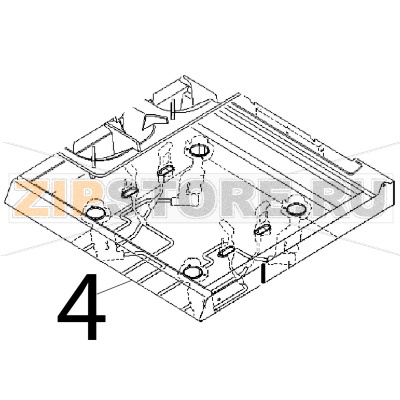 ZIPSTORE.RU

4